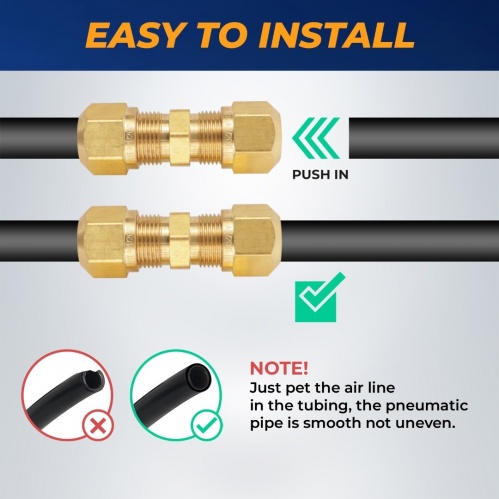 EASY TO INSTALL

PUSH IN

NOTE!
Just pet the air line in the tubing, the pneumatic pipe is smooth not uneven.